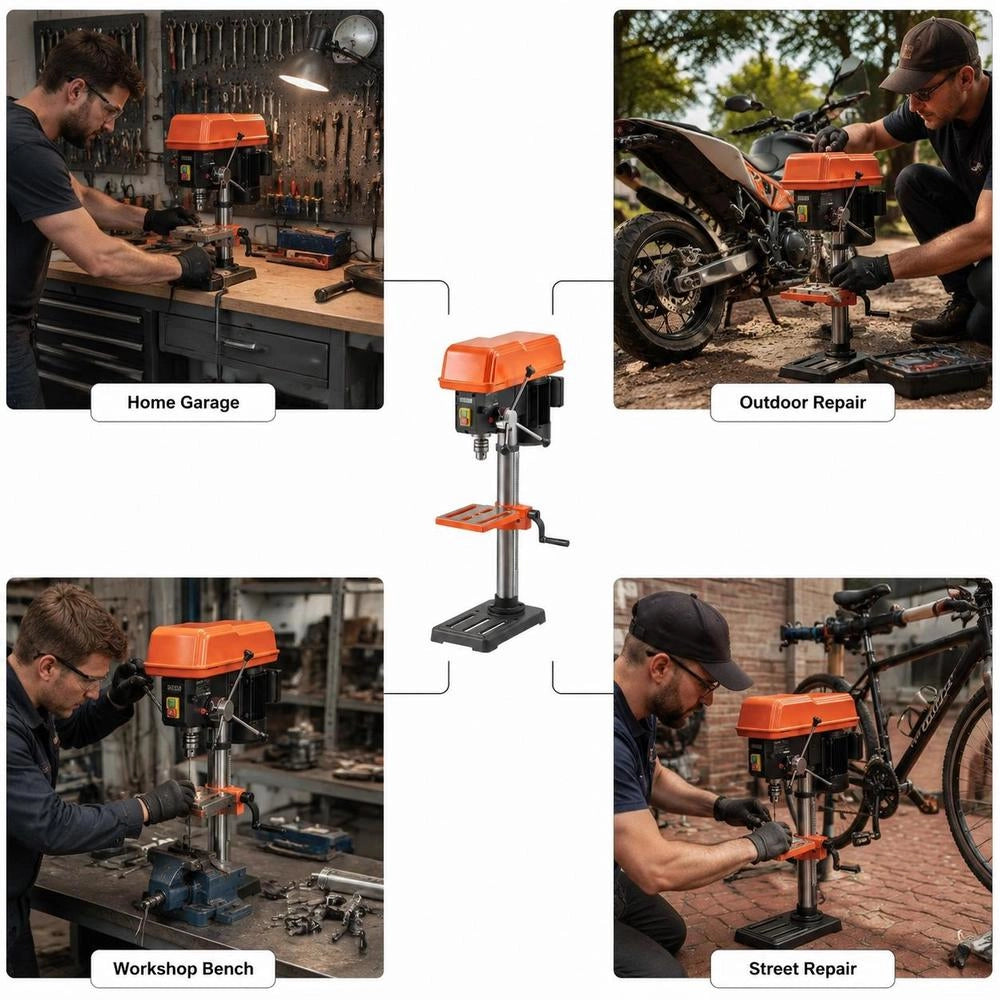 Home Garage

Outdoor Repair

Workshop Bench

Street Repair